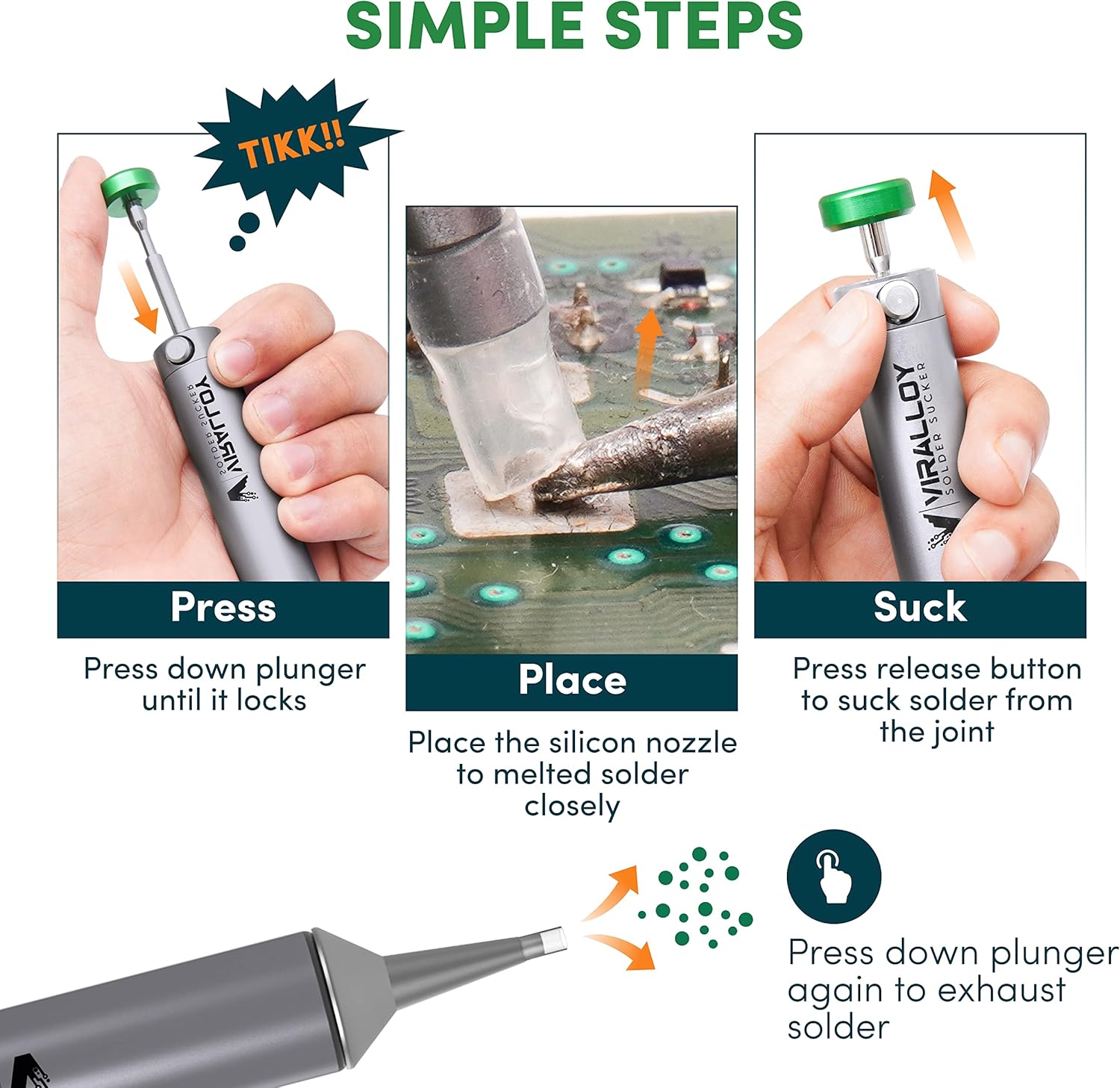 SIMPLE STEPS

TIKK!!

VIRALLOY
SOLDER SUCKER

Press

Press down plunger until it locks

Place

Place the silicon nozzle to melted solder closely

VIRALLOY
SOLDER SUCKER

Suck

Press release button to suck solder from the joint

Press down plunger again to exhaust solder